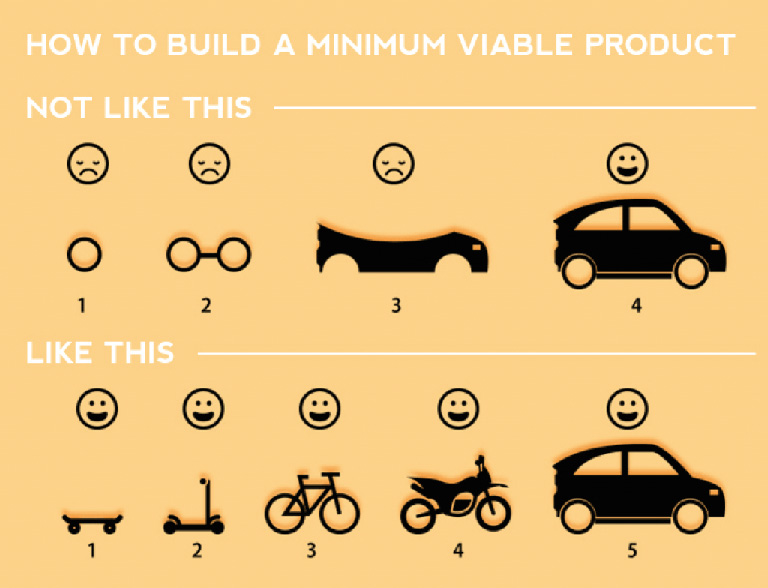 HOW TO BUILD A MINIMUM VIABLE PRODUCT

NOT LIKE THIS

1 2 3 4

LIKE THIS

1 2 3 4 5